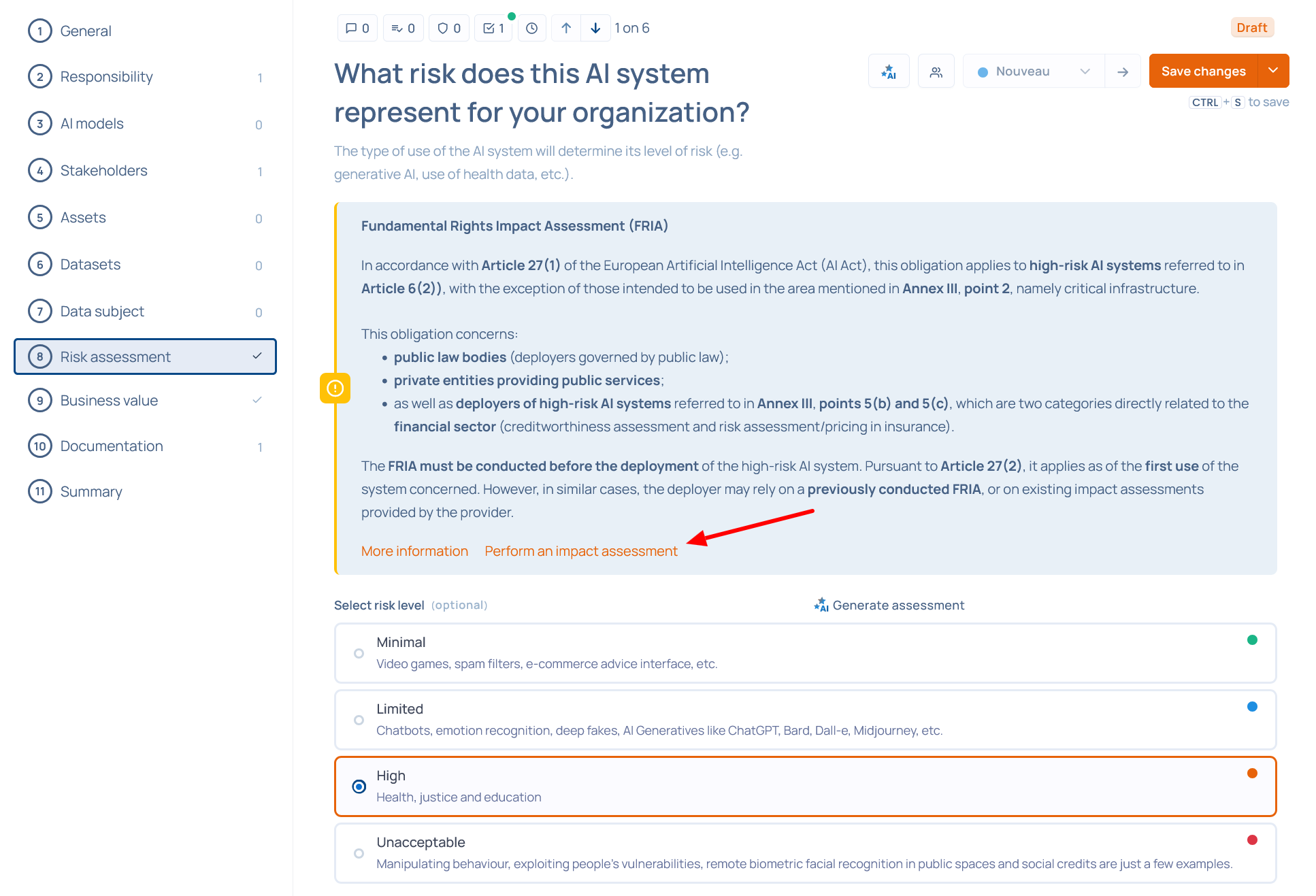 1 General
2 Responsibility 1
3 AI models 0
4 Stakeholders 1
5 Assets 0
6 Datasets 0
7 Data subject 0
8 Risk assessment
9 Business value
10 Documentation 1
11 Summary

0 0 0 1 1 on 6

Draft

What risk does this AI system represent for your organization?

AI Nouveau Save changes

CTRL + S to save

The type of use of the AI system will determine its level of risk (e.g. generative AI, use of health data, etc.).

Fundamental Rights Impact Assessment (FRIA)

In accordance with Article 27(1) of the European Artificial Intelligence Act (AI Act), this obligation applies to high-risk AI systems referred to in Article 6(2)), with the exception of those intended to be used in the area mentioned in Annex III, point 2, namely critical infrastructure.

This obligation concerns:
• public law bodies (deployers governed by public law);
• private entities providing public services;
• as well as deployers of high-risk AI systems referred to in Annex III, points 5(b) and 5(c), which are two categories directly related to the financial sector (creditworthiness assessment and risk assessment/pricing in insurance).

The FRIA must be conducted before the deployment of the high-risk AI system. Pursuant to Article 27(2), it applies as of the first use of the system concerned. However, in similar cases, the deployer may rely on a previously conducted FRIA, or on existing impact assessments provided by the provider.

More information Perform an impact assessment

Select risk level (optional)

AI Generate assessment

Minimal
Video games, spam filters, e-commerce advice interface, etc.

Limited
Chatbots, emotion recognition, deep fakes, AI Generatives like ChatGPT, Bard, Dall-e, Midjourney, etc.

High
Health, justice and education

Unacceptable
Manipulating behaviour, exploiting people's vulnerabilities, remote biometric facial recognition in public spaces and social credits are just a few examples.